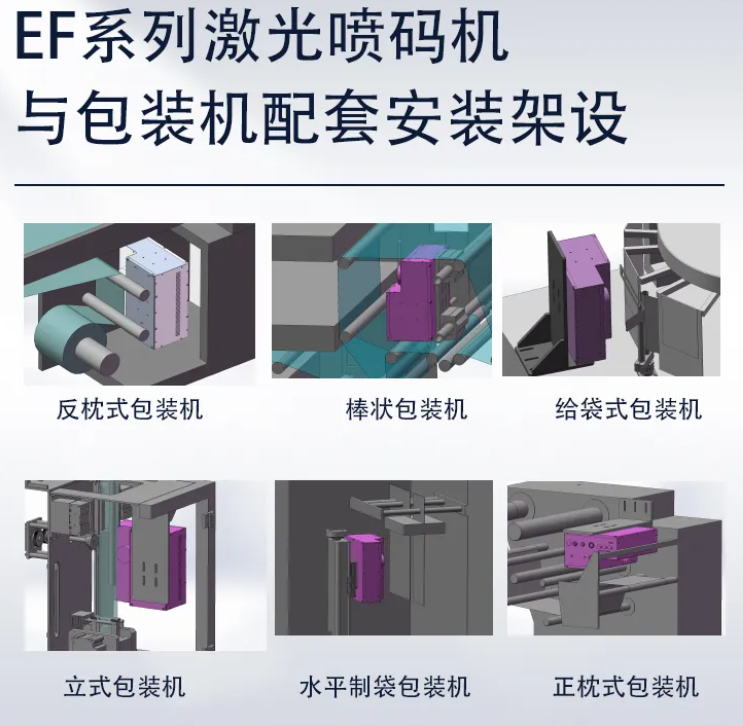 EF系列激光喷码机
与包装机配套安装架设

反枕式包装机

棒状包装机

给袋式包装机

立式包装机

水平制袋包装机

正枕式包装机